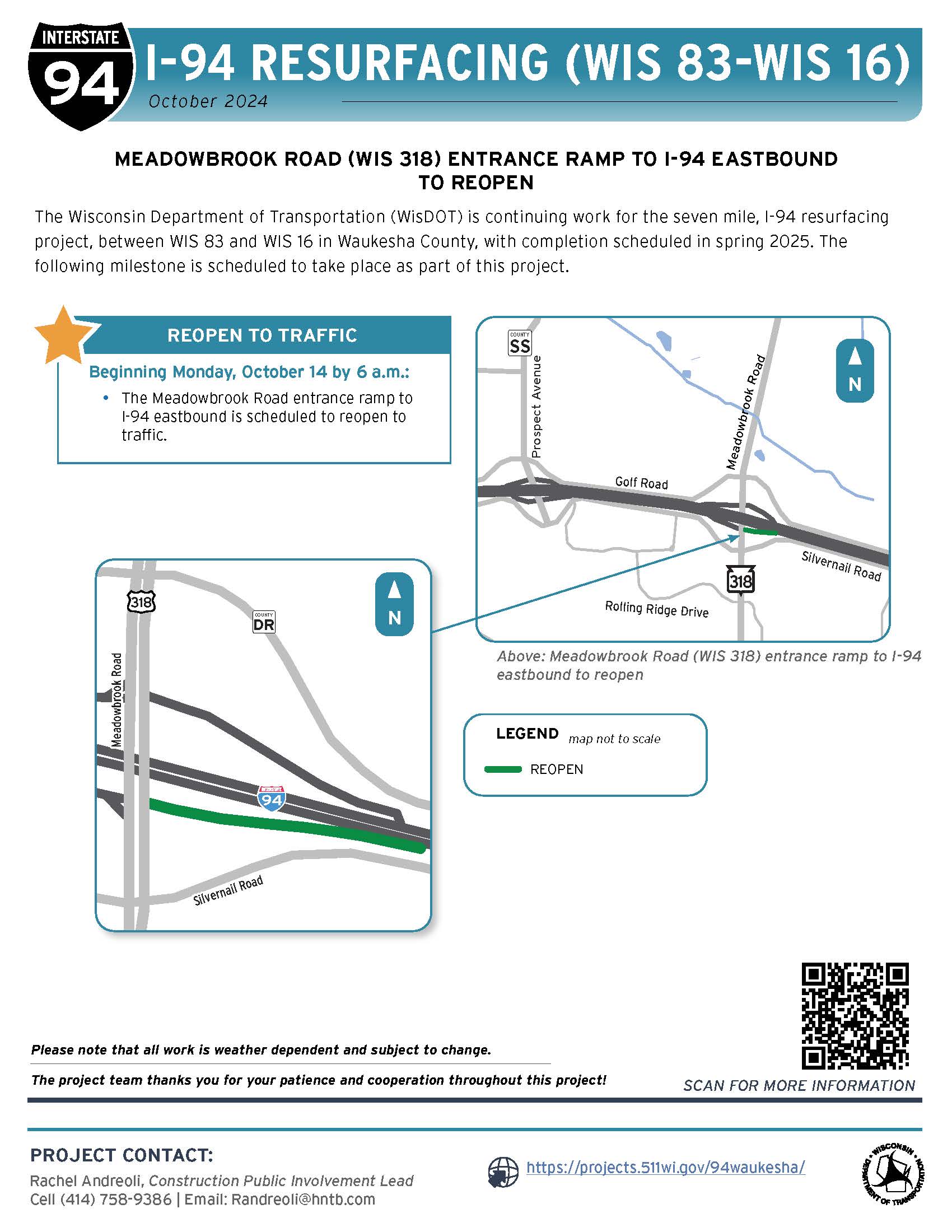 INTERSTATE
94
I-94 RESURFACING (WIS 83-WIS 16)
October 2024

MEADOWBROOK ROAD (WIS 318) ENTRANCE RAMP TO I-94 EASTBOUND TO REOPEN

The Wisconsin Department of Transportation (WisDOT) is continuing work for the seven mile, I-94 resurfacing project, between WIS 83 and WIS 16 in Waukesha County, with completion scheduled in spring 2025. The following milestone is scheduled to take place as part of this project.

REOPEN TO TRAFFIC

Beginning Monday, October 14 by 6 a.m.:

• The Meadowbrook Road entrance ramp to I-94 eastbound is scheduled to reopen to traffic.

COUNTY SS
Prospect Avenue
Meadowbrook Road
N
Golf Road
Silvernail Road
318
Rolling Ridge Drive

Above: Meadowbrook Road (WIS 318) entrance ramp to I-94 eastbound to reopen

318
COUNTY DR
N
Meadowbrook Road
INTERSTATE 94
Silvernail Road

LEGEND map not to scale
REOPEN

Please note that all work is weather dependent and subject to change.

The project team thanks you for your patience and cooperation throughout this project!

SCAN FOR MORE INFORMATION

PROJECT CONTACT:
Rachel Andreoli, Construction Public Involvement Lead
Cell (414) 758-9386 | Email: Randreoli@hntb.com

https://projects.511wi.gov/94waukesha/

WISCONSIN DEPARTMENT OF TRANSPORTATION